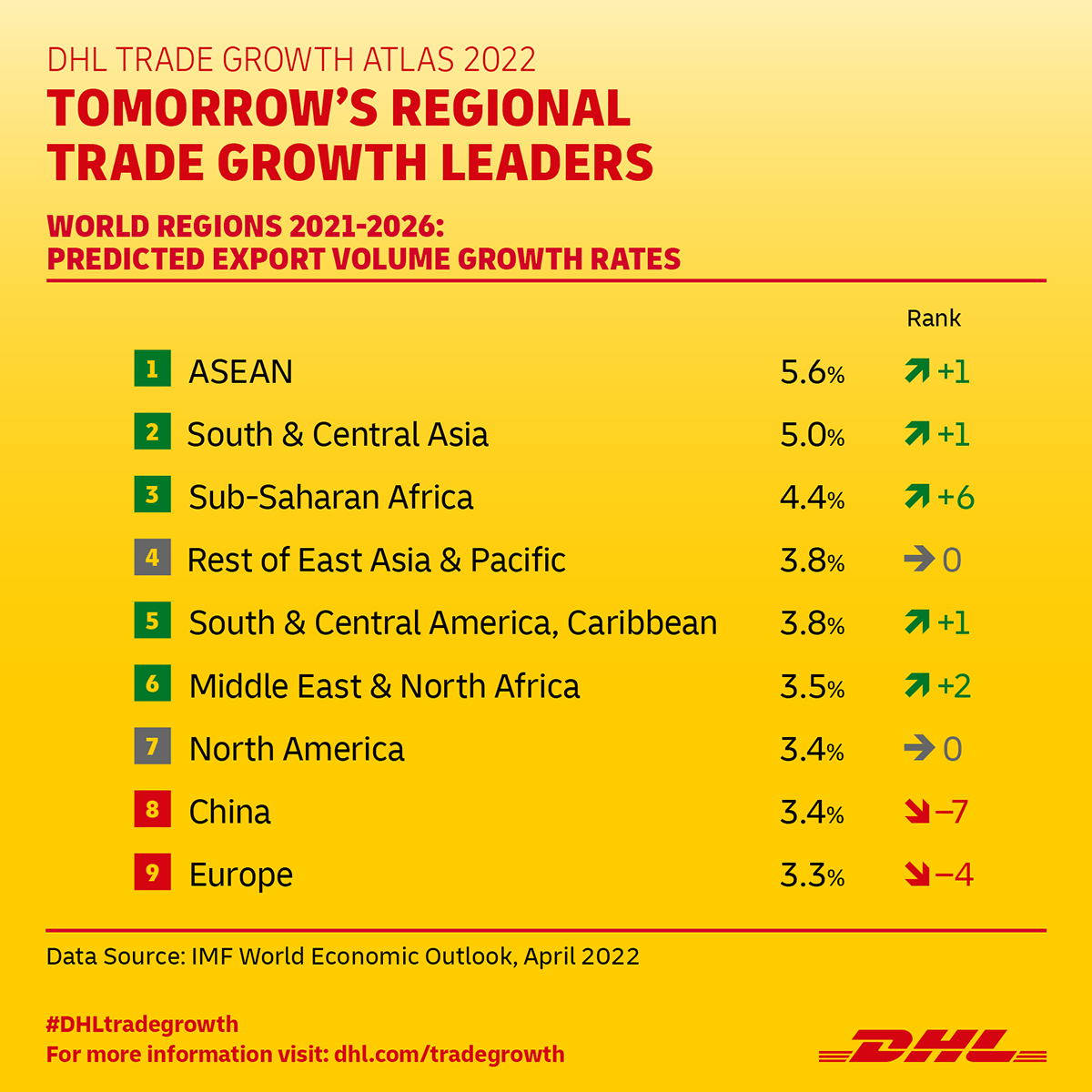 DHL TRADE GROWTH ATLAS 2022
TOMORROW'S REGIONAL TRADE GROWTH LEADERS

WORLD REGIONS 2021-2026: PREDICTED EXPORT VOLUME GROWTH RATES

| | | | Rank |
|---|---|---|---|
| 1 | ASEAN | 5.6% | +1 |
| 2 | South & Central Asia | 5.0% | +1 |
| 3 | Sub-Saharan Africa | 4.4% | +6 |
| 4 | Rest of East Asia & Pacific | 3.8% | 0 |
| 5 | South & Central America, Caribbean | 3.8% | +1 |
| 6 | Middle East & North Africa | 3.5% | +2 |
| 7 | North America | 3.4% | 0 |
| 8 | China | 3.4% | −7 |
| 9 | Europe | 3.3% | −4 |

Data Source: IMF World Economic Outlook, April 2022

#DHLtradegrowth
For more information visit: dhl.com/tradegrowth

DHL